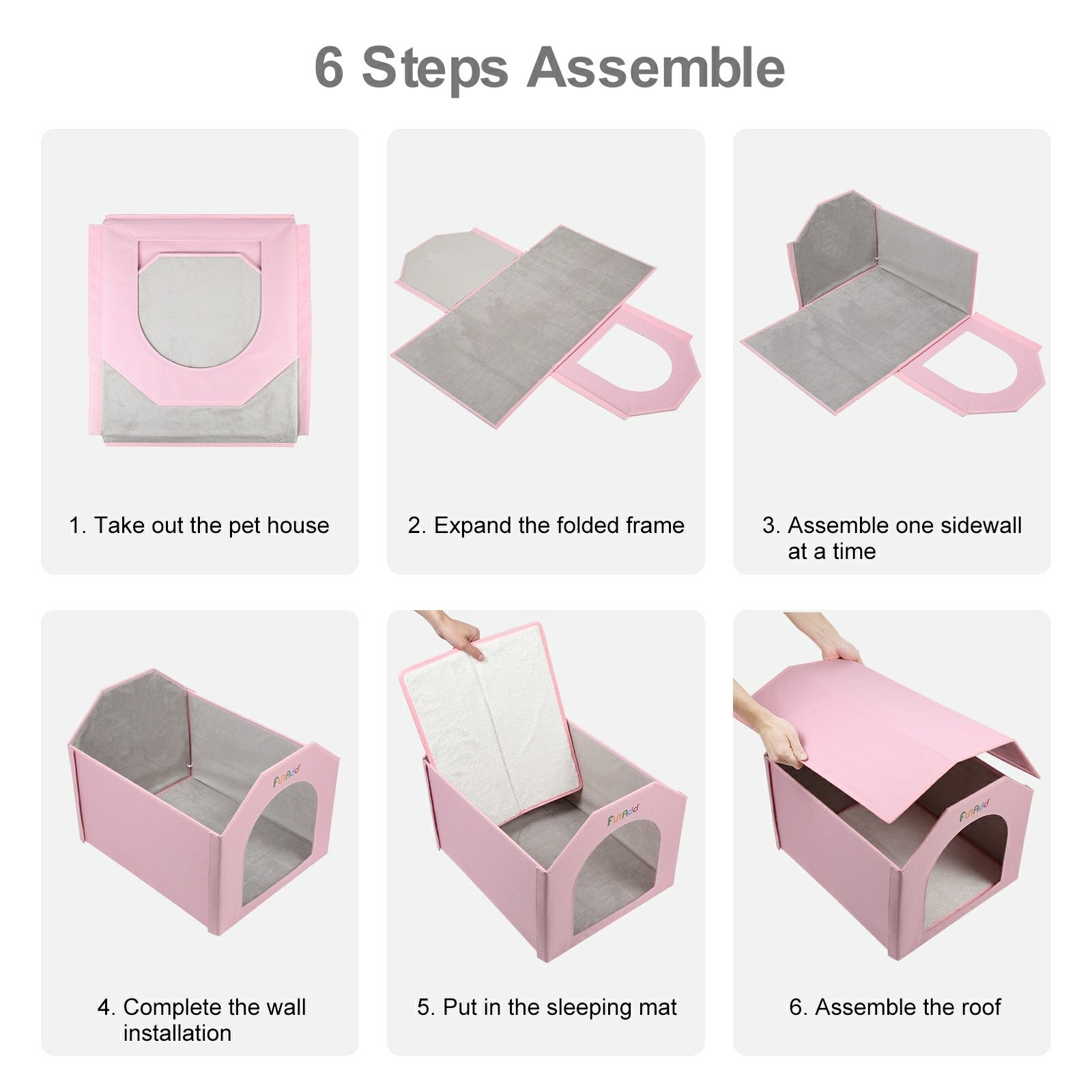 6 Steps Assemble

1. Take out the pet house

2. Expand the folded frame

3. Assemble one sidewall at a time

FunAdd

4. Complete the wall installation

FunAdd

5. Put in the sleeping mat

FunAdd

6. Assemble the roof